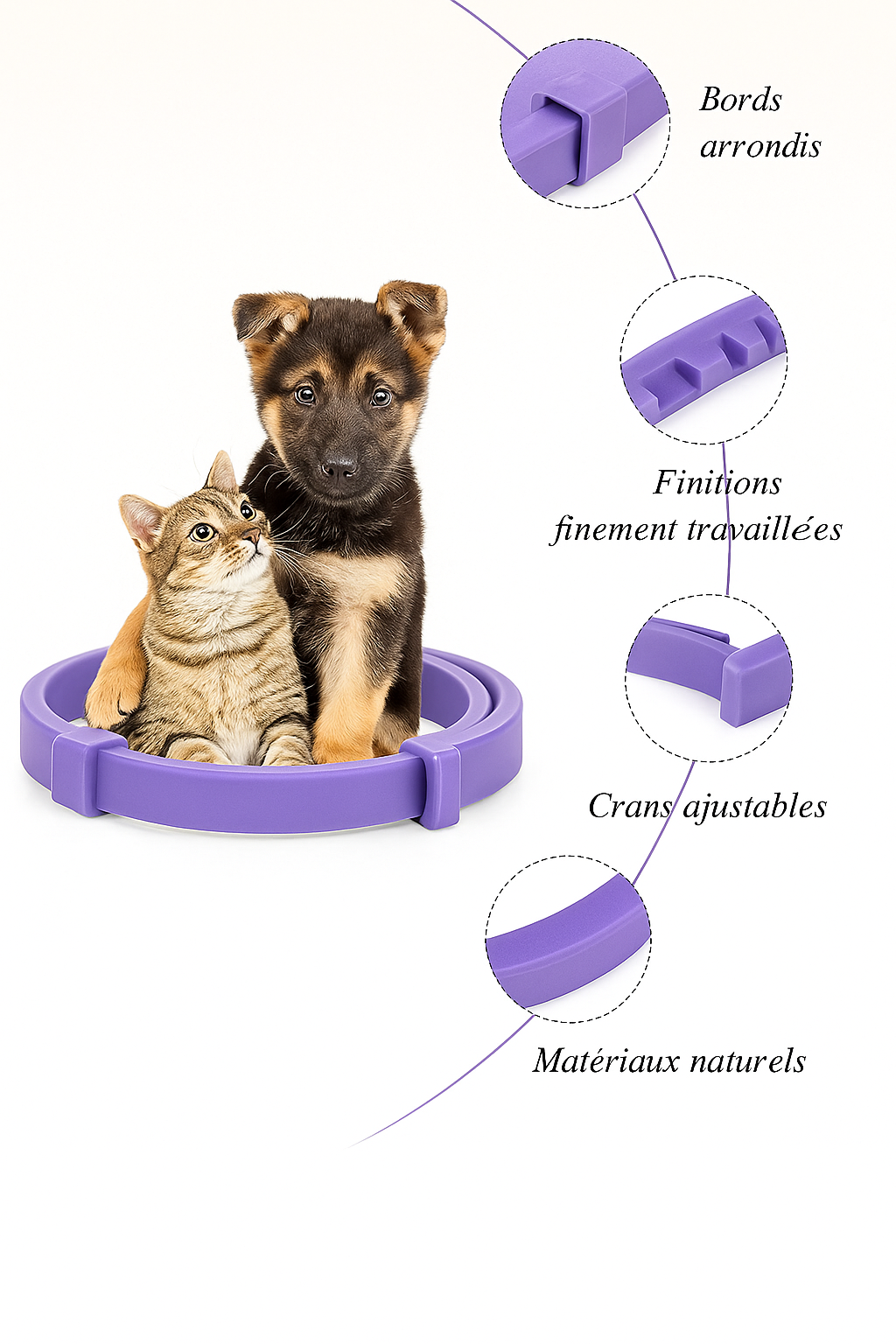 Bords arrondis

Finitions finement travaillées

Crans ajustables

Matériaux naturels